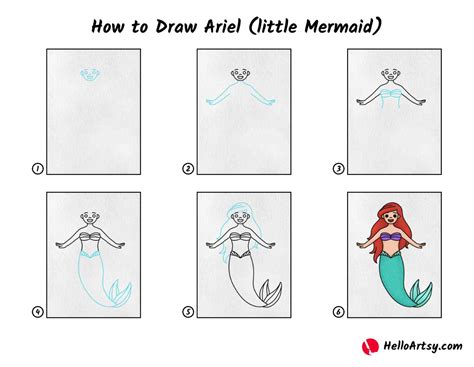 How to Draw Ariel (little Mermaid)

1

2

3

4

5

6

HelloArtsy.com