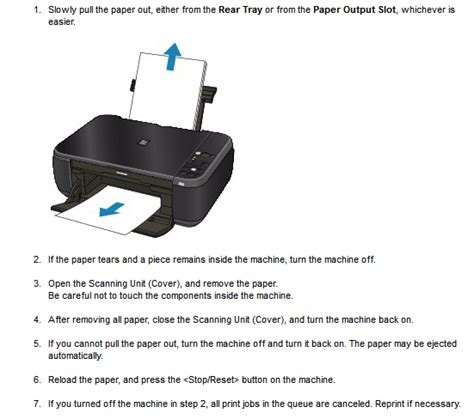 1. Slowly pull the paper out, either from the Rear Tray or from the Paper Output Slot, whichever is easier.

2. If the paper tears and a piece remains inside the machine, turn the machine off.

3. Open the Scanning Unit (Cover), and remove the paper.
Be careful not to touch the components inside the machine.

4. After removing all paper, close the Scanning Unit (Cover), and turn the machine back on.

5. If you cannot pull the paper out, turn the machine off and turn it back on. The paper may be ejected automatically.

6. Reload the paper, and press the <Stop/Reset> button on the machine.

7. If you turned off the machine in step 2, all print jobs in the queue are canceled. Reprint if necessary.