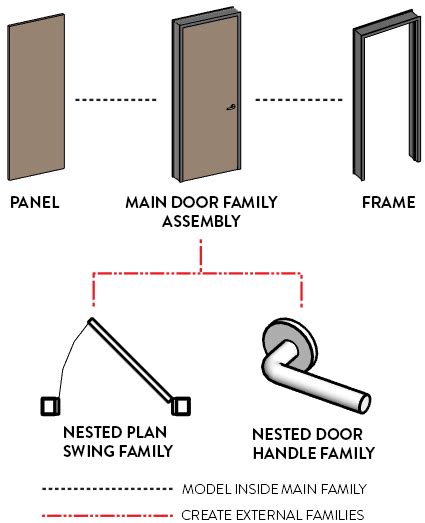 PANEL

MAIN DOOR FAMILY ASSEMBLY

FRAME

NESTED PLAN SWING FAMILY

NESTED DOOR HANDLE FAMILY

MODEL INSIDE MAIN FAMILY

CREATE EXTERNAL FAMILIES