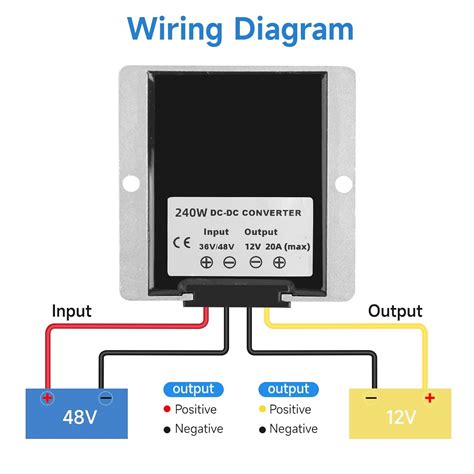 Wiring Diagram

240W DC-DC CONVERTER

CE

Input
36V/48V
⊕ ⊖

Output
12V 20A (max)
⊖ ⊕

Input

Output

+ −
48V

output
Positive
Negative

output
Positive
Negative

− +
12V