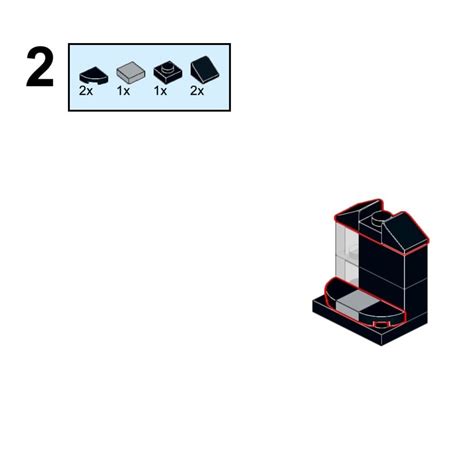 2

2x 1x 1x 2x