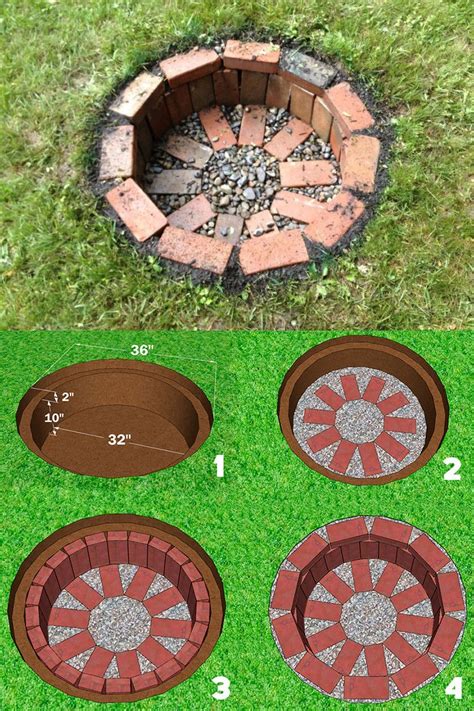 36"

2"

10"

32"

1

2

3

4