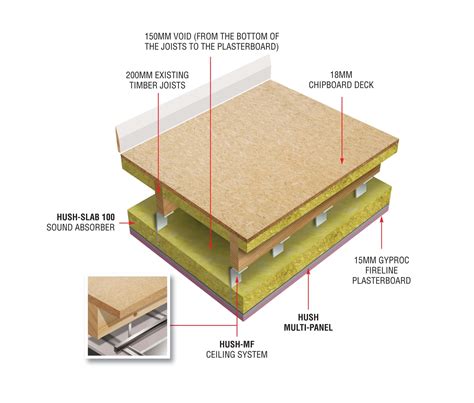 150MM VOID (FROM THE BOTTOM OF THE JOISTS TO THE PLASTERBOARD)

200MM EXISTING TIMBER JOISTS

18MM CHIPBOARD DECK

HUSH-SLAB 100
SOUND ABSORBER

15MM GYPROC FIRELINE PLASTERBOARD

HUSH
MULTI-PANEL

HUSH-MF
CEILING SYSTEM