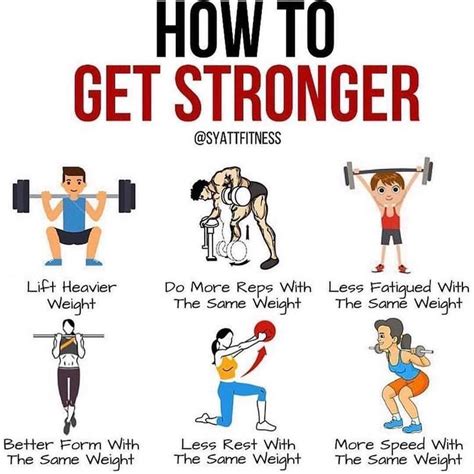 HOW TO
GET STRONGER

@SYATTFITNESS

Lift Heavier Weight

Do More Reps With The Same Weight

Less Fatigued With The Same Weight

Better Form With The Same Weight

Less Rest With The Same Weight

More Speed With The Same Weight