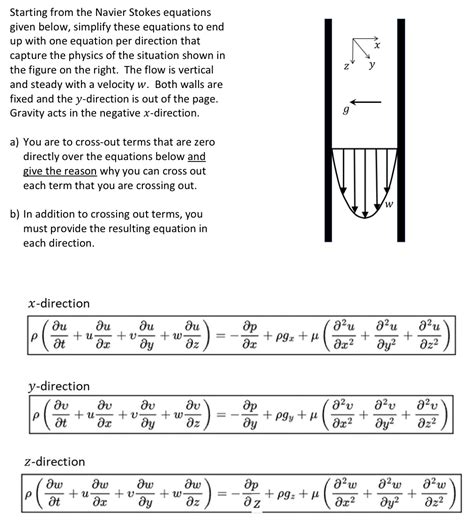 Starting from the Navier Stokes equations given below, simplify these equations to end up with one equation per direction that capture the physics of the situation shown in the figure on the right. The flow is vertical and steady with a velocity $w$. Both walls are fixed and the $y$-direction is out of the page. Gravity acts in the negative $x$-direction.

a) You are to cross-out terms that are zero directly over the equations below and give the reason why you can cross out each term that you are crossing out.

b) In addition to crossing out terms, you must provide the resulting equation in each direction.

$x$
$z$
$y$
$g$
$w$

$x$-direction

$\rho\left(\frac{\partial u}{\partial t}+u\frac{\partial u}{\partial x}+v\frac{\partial u}{\partial y}+w\frac{\partial u}{\partial z}\right)=-\frac{\partial p}{\partial x}+\rho g_x+\mu\left(\frac{\partial^2 u}{\partial x^2}+\frac{\partial^2 u}{\partial y^2}+\frac{\partial^2 u}{\partial z^2}\right)$

$y$-direction

$\rho\left(\frac{\partial v}{\partial t}+u\frac{\partial v}{\partial x}+v\frac{\partial v}{\partial y}+w\frac{\partial v}{\partial z}\right)=-\frac{\partial p}{\partial y}+\rho g_y+\mu\left(\frac{\partial^2 v}{\partial x^2}+\frac{\partial^2 v}{\partial y^2}+\frac{\partial^2 v}{\partial z^2}\right)$

$z$-direction

$\rho\left(\frac{\partial w}{\partial t}+u\frac{\partial w}{\partial x}+v\frac{\partial w}{\partial y}+w\frac{\partial w}{\partial z}\right)=-\frac{\partial p}{\partial z}+\rho g_z+\mu\left(\frac{\partial^2 w}{\partial x^2}+\frac{\partial^2 w}{\partial y^2}+\frac{\partial^2 w}{\partial z^2}\right)$