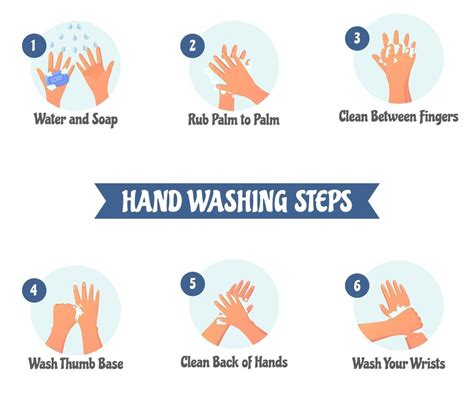 1
SOAP
Water and Soap

2
Rub Palm to Palm

3
Clean Between Fingers

HAND WASHING STEPS

4
Wash Thumb Base

5
Clean Back of Hands

6
Wash Your Wrists