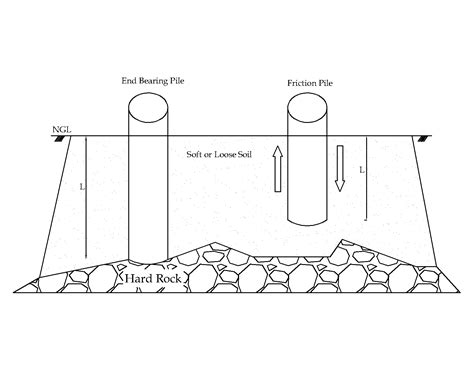 End Bearing Pile

Friction Pile

NGL

Soft or Loose Soil

L

L

Hard Rock