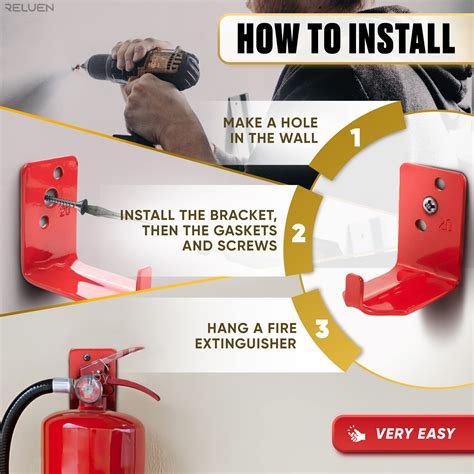 RELUEN

HOW TO INSTALL

MAKE A HOLE IN THE WALL

1

20

INSTALL THE BRACKET, THEN THE GASKETS AND SCREWS

2

20

HANG A FIRE EXTINGUISHER

3

VERY EASY