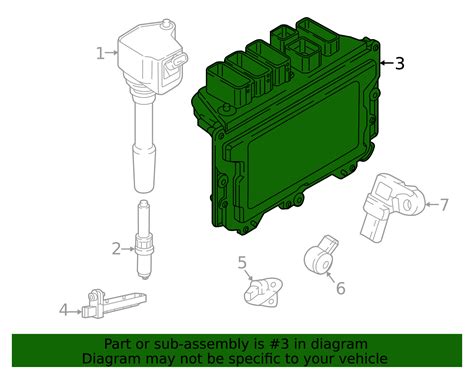 1
3
7
2
5
6
4
Part or sub-assembly is #3 in diagram
Diagram may not be specific to your vehicle