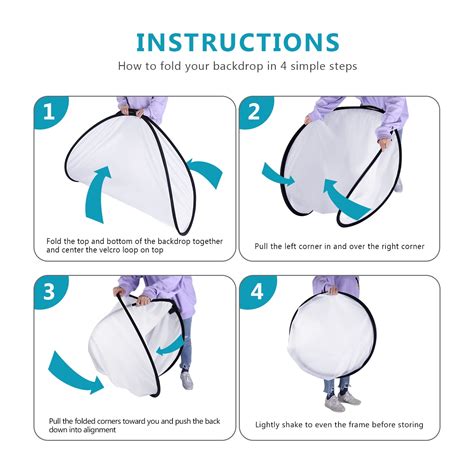 INSTRUCTIONS

How to fold your backdrop in 4 simple steps

1

Fold the top and bottom of the backdrop together and center the velcro loop on top

2

Pull the left corner in and over the right corner

3

Pull the folded corners toward you and push the back down into alignment

4

Lightly shake to even the frame before storing