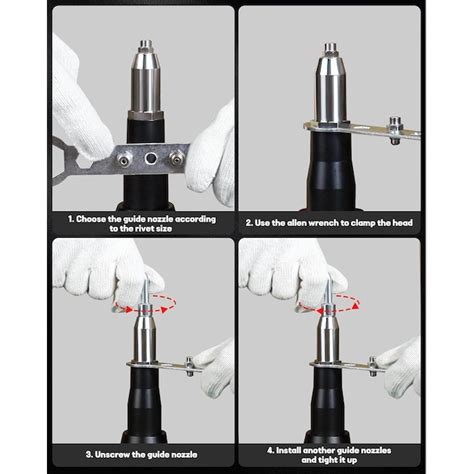 1. Choose the guide nozzle according to the rivet size

2. Use the allen wrench to clamp the head

3. Unscrew the guide nozzle

4. Install another guide nozzles and tight it up