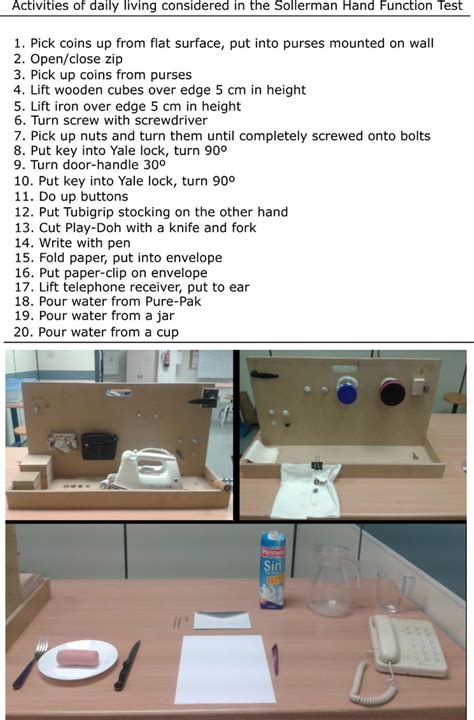 Activities of daily living considered in the Sollerman Hand Function Test

1. Pick coins up from flat surface, put into purses mounted on wall
2. Open/close zip
3. Pick up coins from purses
4. Lift wooden cubes over edge 5 cm in height
5. Lift iron over edge 5 cm in height
6. Turn screw with screwdriver
7. Pick up nuts and turn them until completely screwed onto bolts
8. Put key into Yale lock, turn 90º
9. Turn door-handle 30º
10. Put key into Yale lock, turn 90º
11. Do up buttons
12. Put Tubigrip stocking on the other hand
13. Cut Play-Doh with a knife and fork
14. Write with pen
15. Fold paper, put into envelope
16. Put paper-clip on envelope
17. Lift telephone receiver, put to ear
18. Pour water from Pure-Pak
19. Pour water from a jar
20. Pour water from a cup

Sin