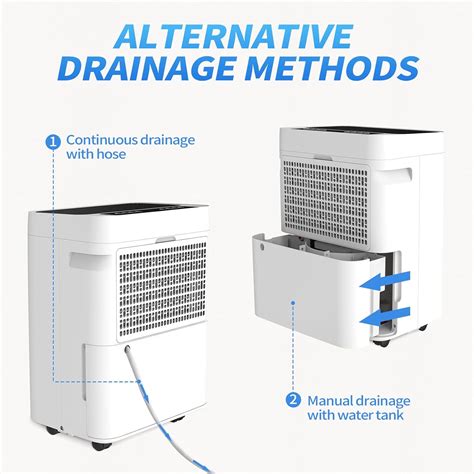 ALTERNATIVE DRAINAGE METHODS

1 Continuous drainage with hose

2 Manual drainage with water tank