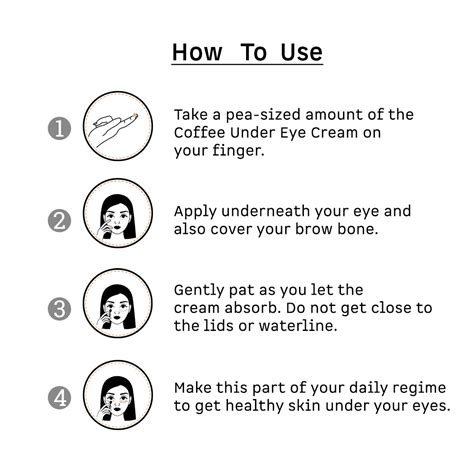 How To Use

1 Take a pea-sized amount of the Coffee Under Eye Cream on your finger.

2 Apply underneath your eye and also cover your brow bone.

3 Gently pat as you let the cream absorb. Do not get close to the lids or waterline.

4 Make this part of your daily regime to get healthy skin under your eyes.