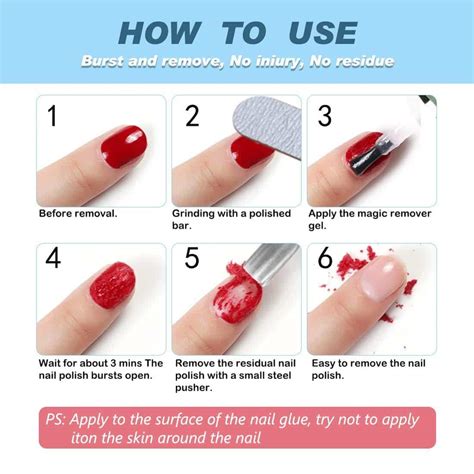 HOW TO USE

Burst and remove, No iniury, No residue

1

Before removal.

2

Grinding with a polished bar.

3

Apply the magic remover gel.

4

Wait for about 3 mins The nail polish bursts open.

5

Remove the residual nail polish with a small steel pusher.

6

Easy to remove the nail polish.

PS: Apply to the surface of the nail glue, try not to apply iton the skin around the nail