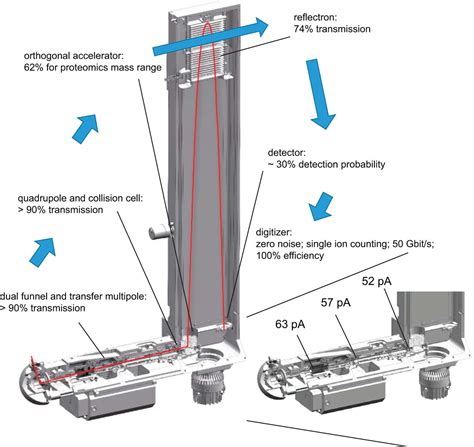 reflectron:
74% transmission

orthogonal accelerator:
62% for proteomics mass range

detector:
~ 30% detection probability

quadrupole and collision cell:
> 90% transmission

digitizer:
zero noise; single ion counting; 50 Gbit/s;
100% efficiency

dual funnel and transfer multipole:
> 90% transmission

52 pA

57 pA

63 pA