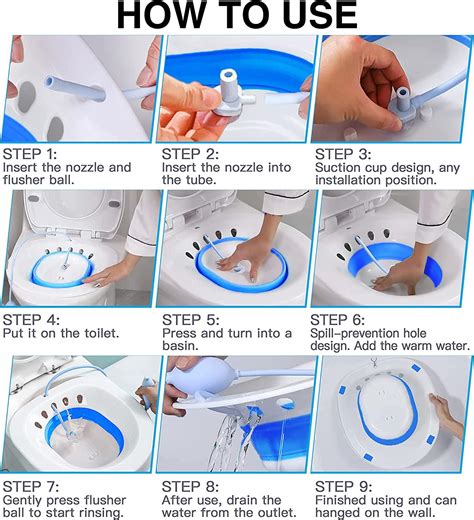 HOW TO USE

STEP 1:
Insert the nozzle and flusher ball.

STEP 2:
Insert the nozzle into the tube.

STEP 3:
Suction cup design, any installation position.

STEP 4:
Put it on the toilet.

STEP 5:
Press and turn into a basin.

STEP 6:
Spill-prevention hole design. Add the warm water.

STEP 7:
Gently press flusher ball to start rinsing.

STEP 8:
After use, drain the water from the outlet.

STEP 9:
Finished using and can hanged on the wall.