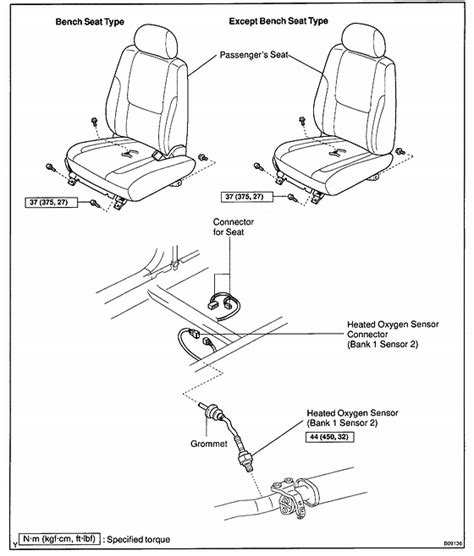 Bench Seat Type

Except Bench Seat Type

Passenger's Seat

37 (375, 27)

37 (375, 27)

Connector for Seat

Heated Oxygen Sensor Connector (Bank 1 Sensor 2)

Heated Oxygen Sensor (Bank 1 Sensor 2)

44 (450, 32)

Grommet

Y

N·m (kgf·cm, ft·lbf) : Specified torque

B09136