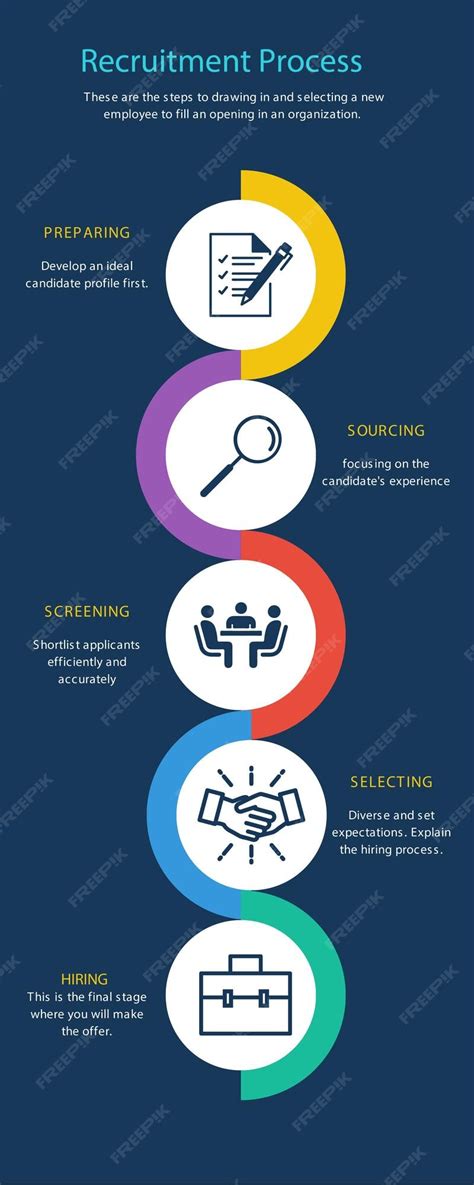 Recruitment Process

These are the steps to drawing in and selecting a new employee to fill an opening in an organization.

PREPARING

Develop an ideal candidate profile first.

SOURCING

focusing on the candidate's experience

SCREENING

Shortlist applicants efficiently and accurately

SELECTING

Diverse and set expectations. Explain the hiring process.

HIRING

This is the final stage where you will make the offer.

FREEPIK