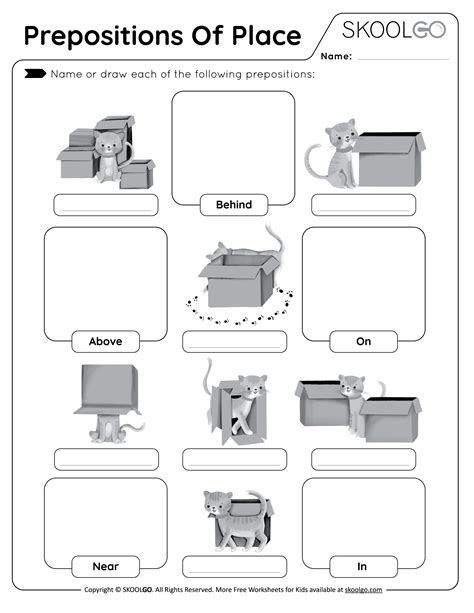 Prepositions Of Place

SKOOLGO

Name:

Name or draw each of the following prepositions:

Behind

Above

On

Near

In

Copyright © SKOOLGO. All Rights Reserved. More Free Worksheets for Kids available at skoolgo.com