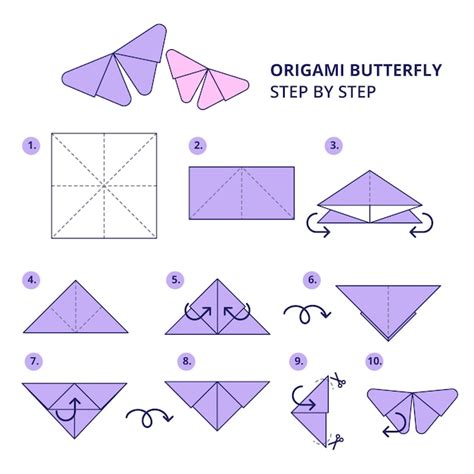 ORIGAMI BUTTERFLY
STEP BY STEP

1.

2.

3.

4.

5.

6.

7.

8.

9.

10.