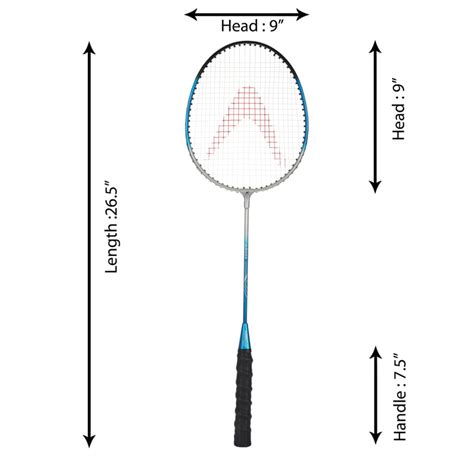 Head : 9″

Length :26.5″

Head : 9″

Handle : 7.5″