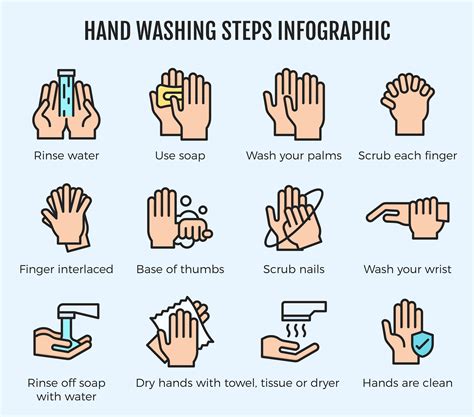 HAND WASHING STEPS INFOGRAPHIC

Rinse water

Use soap

Wash your palms

Scrub each finger

Finger interlaced

Base of thumbs

Scrub nails

Wash your wrist

Rinse off soap with water

Dry hands with towel, tissue or dryer

Hands are clean