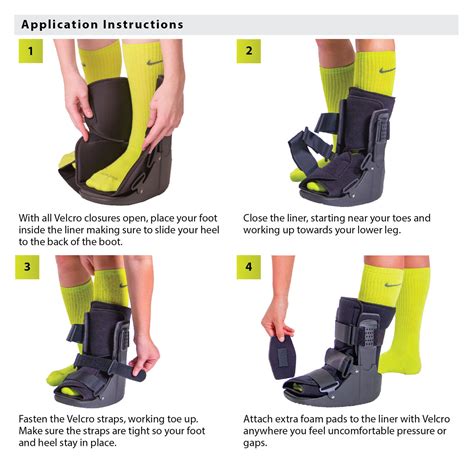 Application Instructions

1

With all Velcro closures open, place your foot inside the liner making sure to slide your heel to the back of the boot.

2

Close the liner, starting near your toes and working up towards your lower leg.

3

Fasten the Velcro straps, working toe up. Make sure the straps are tight so your foot and heel stay in place.

4

Attach extra foam pads to the liner with Velcro anywhere you feel uncomfortable pressure or gaps.