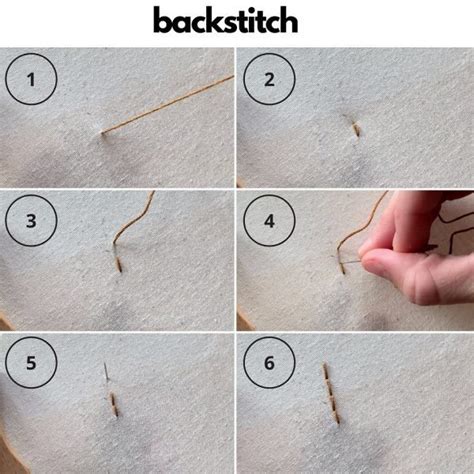 backstitch

1

2

3

4

5

6