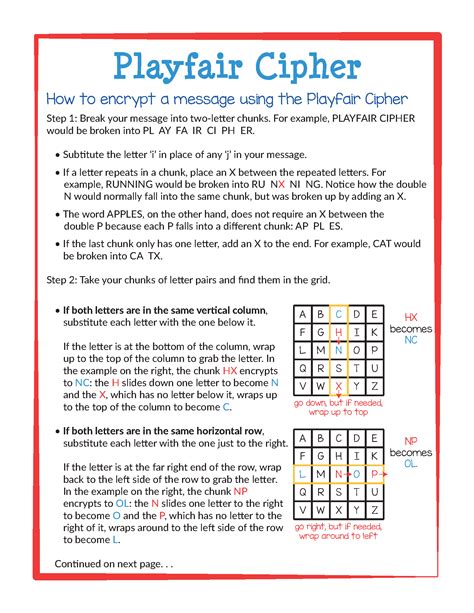 Playfair Cipher

How to encrypt a message using the Playfair Cipher

Step 1: Break your message into two-letter chunks. For example, PLAYFAIR CIPHER would be broken into PL AY FA IR CI PH ER.

• Subtitute the letter 'i' in place of any 'j' in your message.

• If a letter repeats in a chunk, place an X between the repeated letters. For example, RUNNING would be broken into RU NX NI NG. Notice how the double N would normally fall into the same chunk, but was broken up by adding an X.

• The word APPLES, on the other hand, does not require an X between the double P because each P falls into a different chunk: AP PL ES.

• If the last chunk only has one letter, add an X to the end. For example, CAT would be broken into CA TX.

Step 2: Take your chunks of letter pairs and find them in the grid.

• If both letters are in the same vertical column, substitute each letter with the one below it.

If the letter is at the bottom of the column, wrap up to the top of the column to grab the letter. In the example on the right, the chunk HX encrypts to NC: the H slides down one letter to become N and the X, which has no letter below it, wraps up to the top of the column to become C.

| A | B | C | D | E |
|---|---|---|---|---|
| F | G | H | I | K |
| L | M | N | O | P |
| Q | R | S | T | U |
| V | W | X | Y | Z |

HX becomes NC

go down, but if needed, wrap up to top

• If both letters are in the same horizontal row, substitute each letter with the one just to the right.

If the letter is at the far right end of the row, wrap back to the left side of the row to grab the letter. In the example on the right, the chunk NP encrypts to OL: the N slides one letter to the right to become O and the P, which has no letter to the right of it, wraps around to the left side of the row to become L.

| A | B | C | D | E |
|---|---|---|---|---|
| F | G | H | I | K |
| L | M | N | O | P |
| Q | R | S | T | U |
| V | W | X | Y | Z |

NP becomes OL

go right, but if needed, wrap around to left

Continued on next page. . .