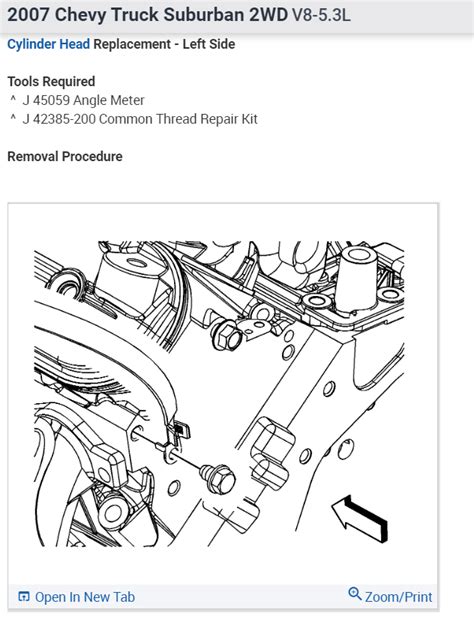 2007 Chevy Truck Suburban 2WD V8-5.3L

Cylinder Head Replacement - Left Side

Tools Required
^ J 45059 Angle Meter
^ J 42385-200 Common Thread Repair Kit

Removal Procedure

Open In New Tab

Zoom/Print