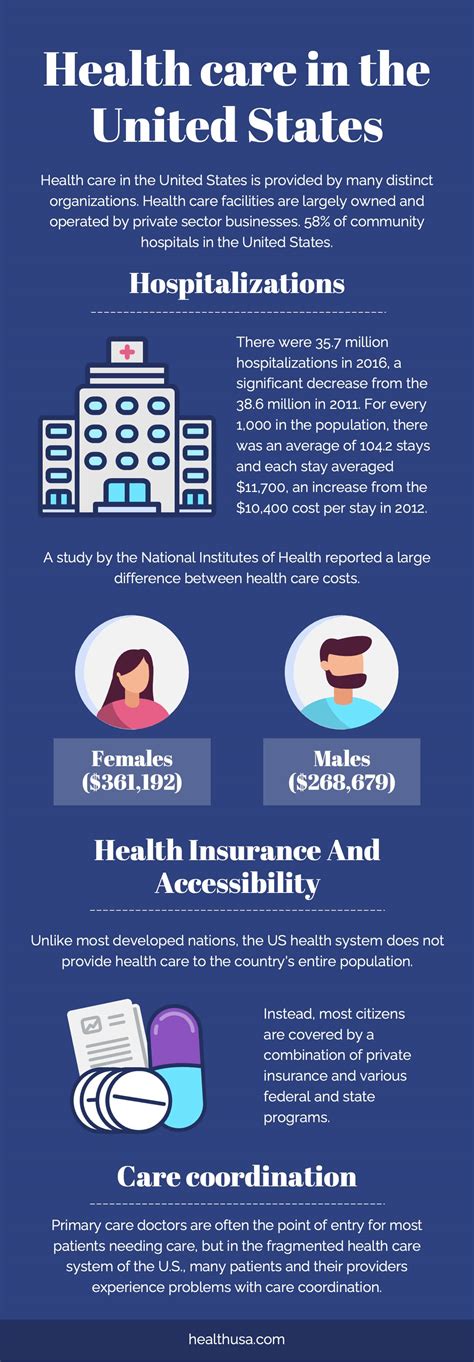 Health care in the United States

Health care in the United States is provided by many distinct organizations. Health care facilities are largely owned and operated by private sector businesses. 58% of community hospitals in the United States.

Hospitalizations

There were 35.7 million hospitalizations in 2016, a significant decrease from the 38.6 million in 2011. For every 1,000 in the population, there was an average of 104.2 stays and each stay averaged $11,700, an increase from the $10,400 cost per stay in 2012.

A study by the National Institutes of Health reported a large difference between health care costs.

Females ($361,192)

Males ($268,679)

Health Insurance And Accessibility

Unlike most developed nations, the US health system does not provide health care to the country's entire population.

Instead, most citizens are covered by a combination of private insurance and various federal and state programs.

Care coordination

Primary care doctors are often the point of entry for most patients needing care, but in the fragmented health care system of the U.S., many patients and their providers experience problems with care coordination.

healthusa.com