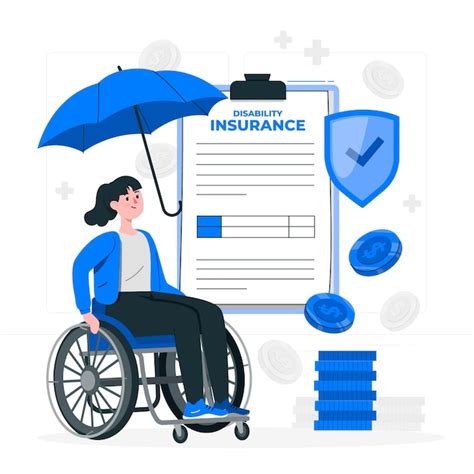 DISABILITY
INSURANCE