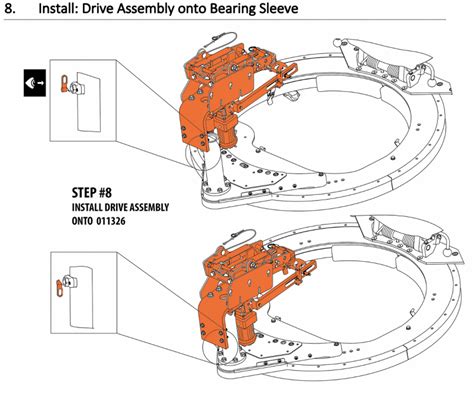 8. Install: Drive Assembly onto Bearing Sleeve

STEP #8
INSTALL DRIVE ASSEMBLY
ONTO 011326