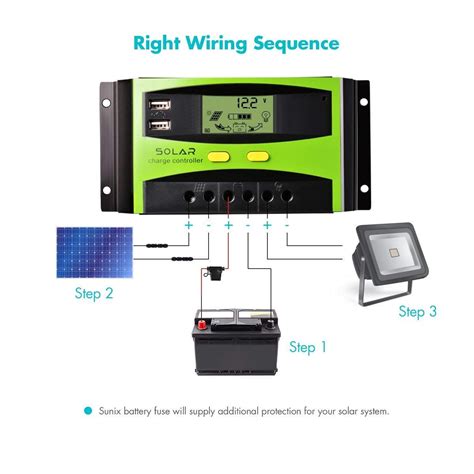 Right Wiring Sequence

12.2 V

SOLAR
charge controller

+ - + - + -

Step 2

Step 3

Step 1

Sunix battery fuse will supply additional protection for your solar system.