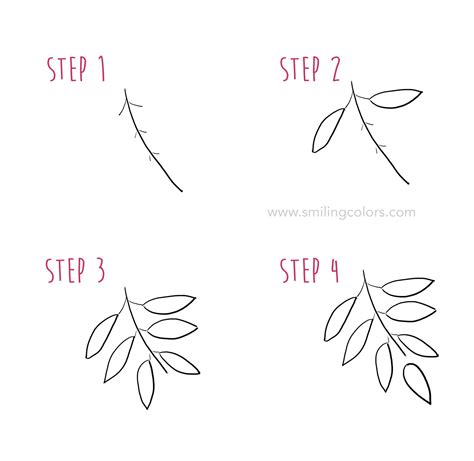 STEP 1

STEP 2

www.smilingcolors.com

STEP 3

STEP 4