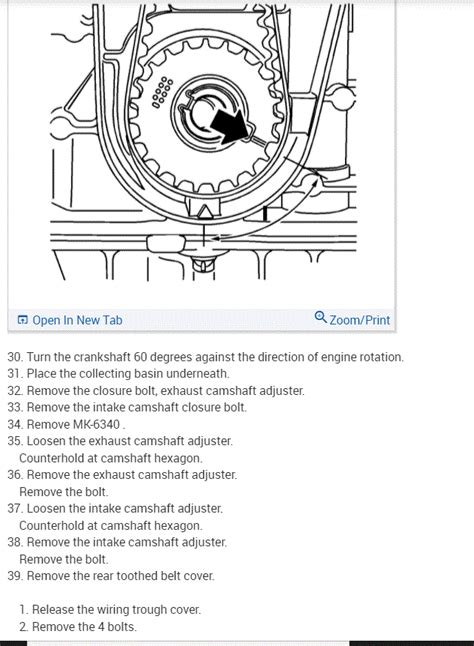 Open In New Tab

Zoom/Print

30. Turn the crankshaft 60 degrees against the direction of engine rotation.
31. Place the collecting basin underneath.
32. Remove the closure bolt, exhaust camshaft adjuster.
33. Remove the intake camshaft closure bolt.
34. Remove MK-6340 .
35. Loosen the exhaust camshaft adjuster.
Counterhold at camshaft hexagon.
36. Remove the exhaust camshaft adjuster.
Remove the bolt.
37. Loosen the intake camshaft adjuster.
Counterhold at camshaft hexagon.
38. Remove the intake camshaft adjuster.
Remove the bolt.
39. Remove the rear toothed belt cover.

1. Release the wiring trough cover.
2. Remove the 4 bolts.