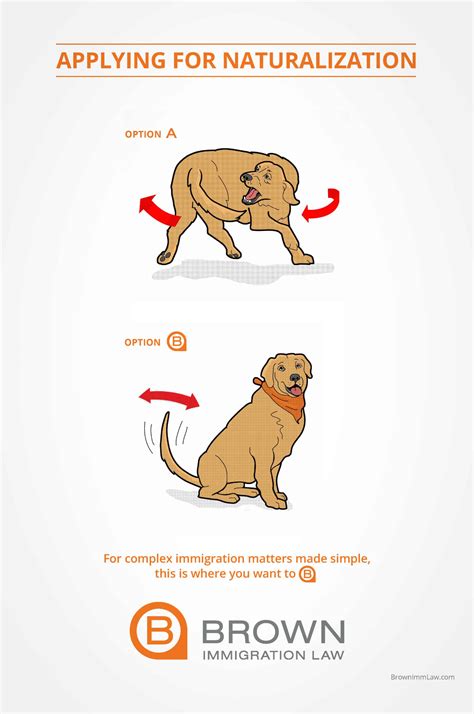 APPLYING FOR NATURALIZATION

OPTION A

OPTION B

For complex immigration matters made simple, this is where you want to B

B BROWN IMMIGRATION LAW

BrownImmLaw.com