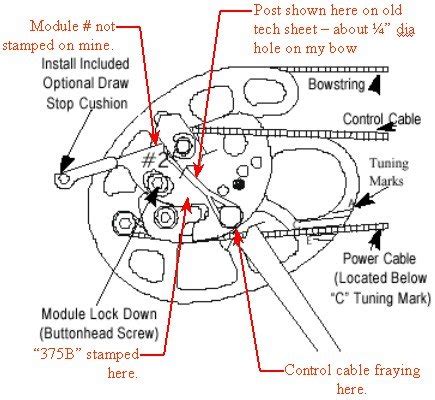 Module # not stamped on mine.

Post shown here on old tech sheet – about ¼" dia hole on my bow

Install Included Optional Draw Stop Cushion

Bowstring

Control Cable

#2

Tuning Marks

A

C

E

Power Cable (Located Below "C" Tuning Mark)

Module Lock Down (Buttonhead Screw)

"375B" stamped here.

Control cable fraying here.