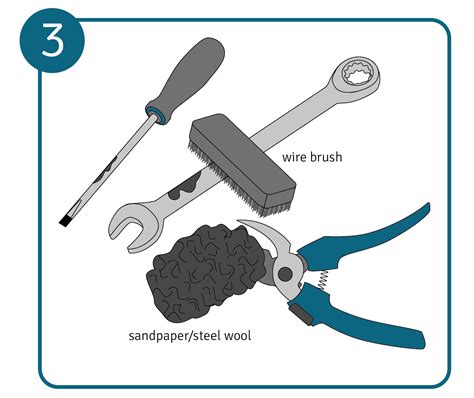 3

wire brush

sandpaper/steel wool