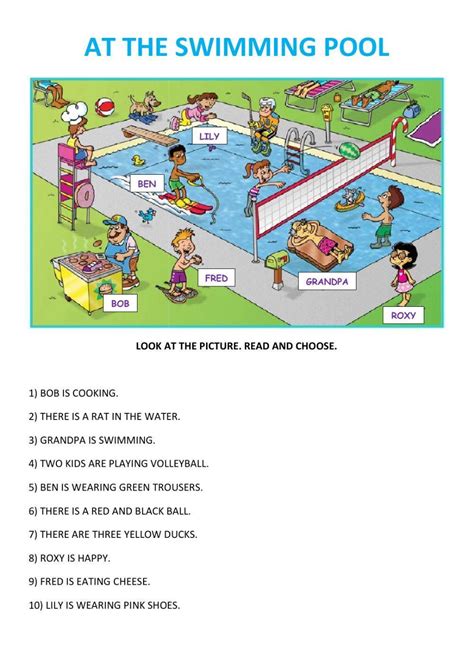 AT THE SWIMMING POOL

LILY

BEN

FRED

GRANDPA

BOB

ROXY

LOOK AT THE PICTURE. READ AND CHOOSE.

1) BOB IS COOKING.

2) THERE IS A RAT IN THE WATER.

3) GRANDPA IS SWIMMING.

4) TWO KIDS ARE PLAYING VOLLEYBALL.

5) BEN IS WEARING GREEN TROUSERS.

6) THERE IS A RED AND BLACK BALL.

7) THERE ARE THREE YELLOW DUCKS.

8) ROXY IS HAPPY.

9) FRED IS EATING CHEESE.

10) LILY IS WEARING PINK SHOES.