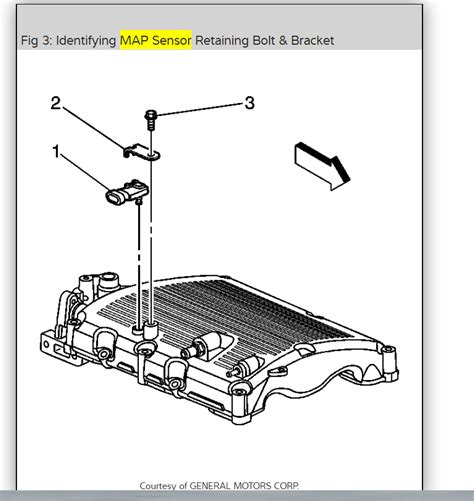 Fig 3: Identifying MAP Sensor Retaining Bolt & Bracket

2

3

1

Courtesy of GENERAL MOTORS CORP.