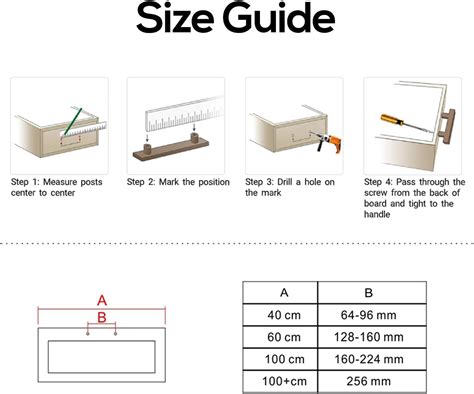 Size Guide

Step 1: Measure posts center to center

Step 2: Mark the position

Step 3: Drill a hole on the mark

Step 4: Pass through the screw from the back of board and tight to the handle

A

B

| A | B |
|---|---|
| 40 cm | 64-96 mm |
| 60 cm | 128-160 mm |
| 100 cm | 160-224 mm |
| 100+cm | 256 mm |