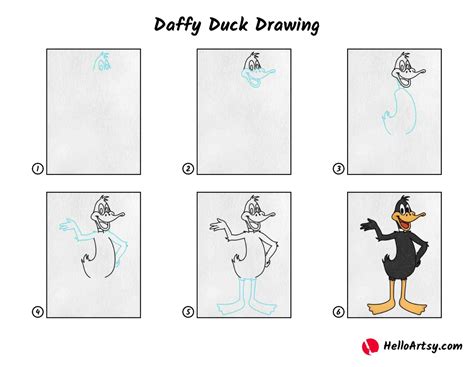 Daffy Duck Drawing

1

2

3

4

5

6

HelloArtsy.com