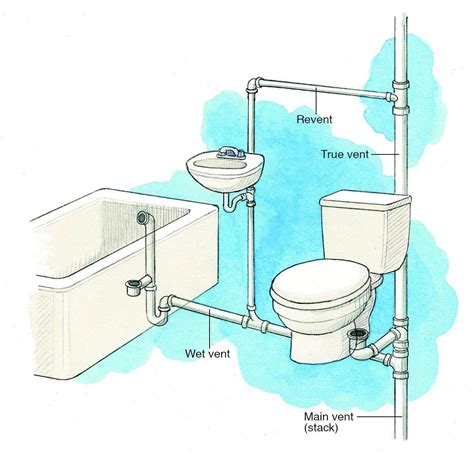 Revent

True vent

Wet vent

Main vent
(stack)