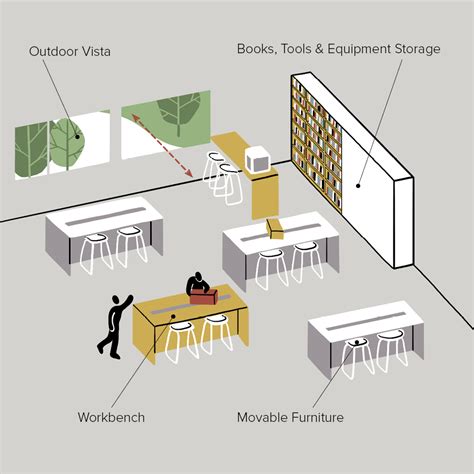 Outdoor Vista

Books, Tools & Equipment Storage

Workbench

Movable Furniture