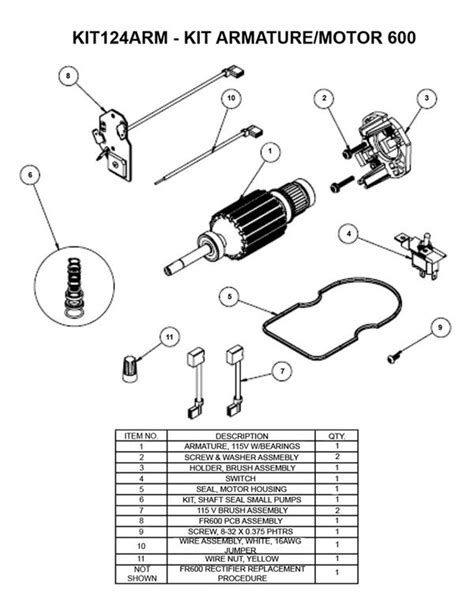 KIT124ARM - KIT ARMATURE/MOTOR 600

8

10

2

3

1

6

4

5

9

11

7

| ITEM NO. | DESCRIPTION | QTY. |
|---|---|---|
| 1 | ARMATURE, 115V W/BEARINGS | 1 |
| 2 | SCREW & WASHER ASSMEBLY | 2 |
| 3 | HOLDER, BRUSH ASSEMBLY | 1 |
| 4 | SWITCH | 1 |
| 5 | SEAL, MOTOR HOUSING | 1 |
| 6 | KIT, SHAFT SEAL SMALL PUMPS | 1 |
| 7 | 115 V BRUSH ASSEMBLY | 2 |
| 8 | FR600 PCB ASSEMBLY | 1 |
| 9 | SCREW, 8-32 X 0.375 PHTRS | 1 |
| 10 | WIRE ASSEMBLY, WHITE, 16AWG JUMPER | 1 |
| 11 | WIRE NUT, YELLOW | 1 |
| NOT SHOWN | FR600 RECTIFIER REPLACEMENT PROCEDURE | 1 |