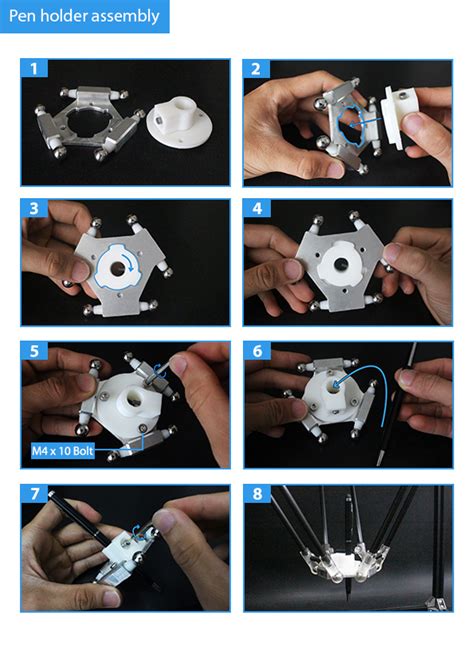 Pen holder assembly

1

2

3

4

5

M4 x 10 Bolt

6

7

8