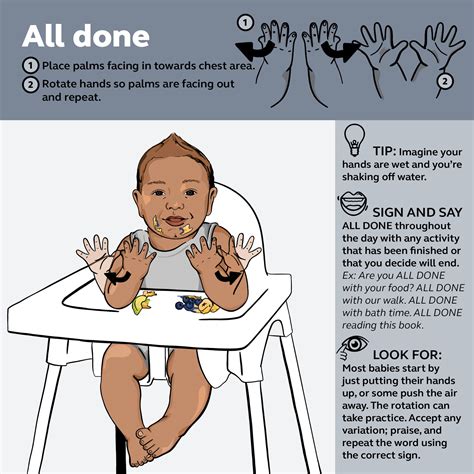 All done

1 Place palms facing in towards chest area.

2 Rotate hands so palms are facing out and repeat.

1

2

TIP: Imagine your hands are wet and you're shaking off water.

SIGN AND SAY ALL DONE throughout the day with any activity that has been finished or that you decide will end. Ex: Are you ALL DONE with your food? ALL DONE with our walk. ALL DONE with bath time. ALL DONE reading this book.

LOOK FOR: Most babies start by just putting their hands up, or some push the air away. The rotation can take practice. Accept any variation; praise, and repeat the word using the correct sign.