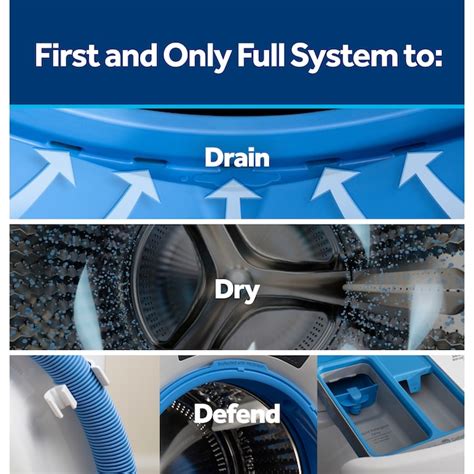 First and Only Full System to:

Drain

Dry

Defend